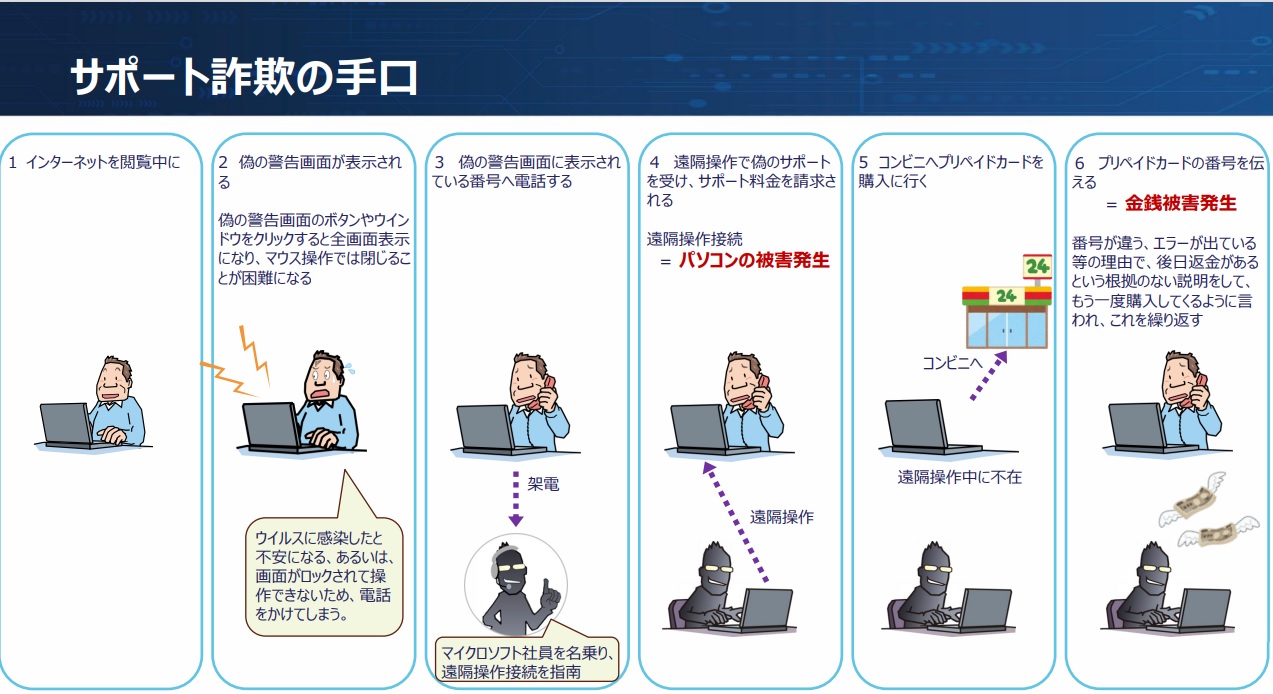 サポート詐欺の手口

1 インターネットを閲覧中に

2 偽の警告画面が表示される

偽の警告画面のボタンやウインドウをクリックすると全画面表示になり、マウス操作では閉じることが困難になる

ウイルスに感染したと不安になる、あるいは、画面がロックされて操作できないため、電話をかけてしまう。

3 偽の警告画面に表示されている番号へ電話する

架電

マイクロソフト社員を名乗り、遠隔操作接続を指南

4 遠隔操作で偽のサポートを受け、サポート料金を請求される

遠隔操作接続
= パソコンの被害発生

遠隔操作

5 コンビニへプリペイドカードを購入に行く

24

24

コンビニへ

遠隔操作中に不在

6 プリペイドカードの番号を伝える
= 金銭被害発生

番号が違う、エラーが出ている等の理由で、後日返金があるという根拠のない説明をして、もう一度購入してくるように言われ、これを繰り返す